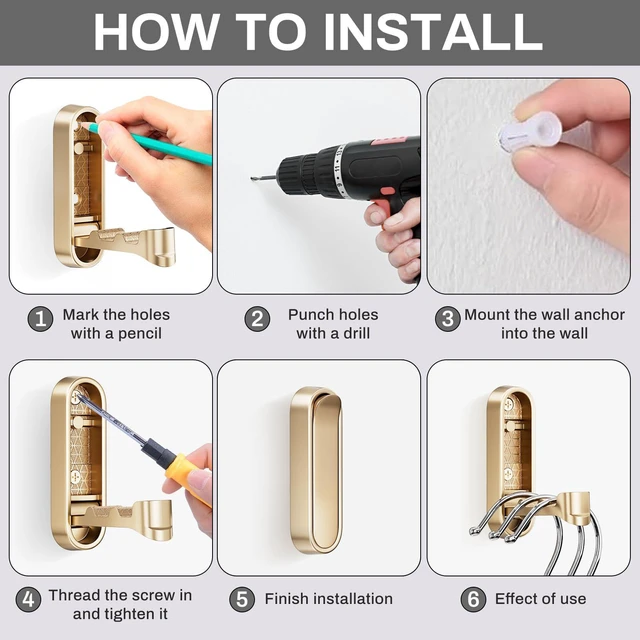 HOW TO INSTALL

1 Mark the holes with a pencil

2 Punch holes with a drill

3 Mount the wall anchor into the wall

4 Thread the screw in and tighten it

5 Finish installation

6 Effect of use