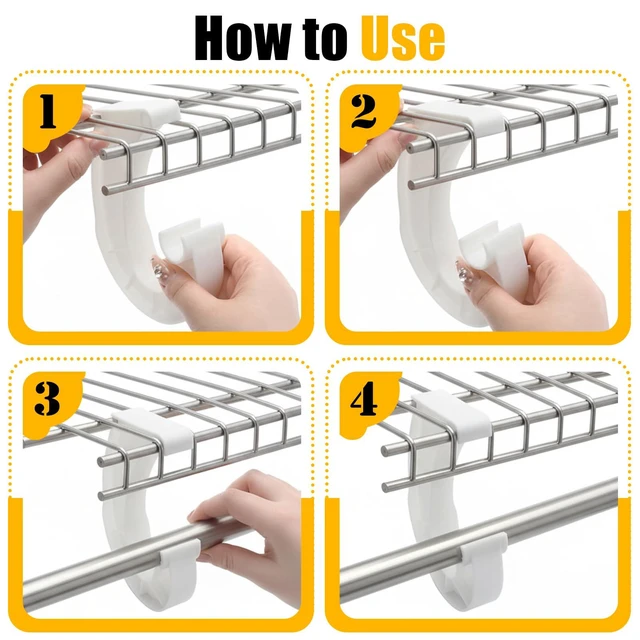 How to Use

1

2

3

4