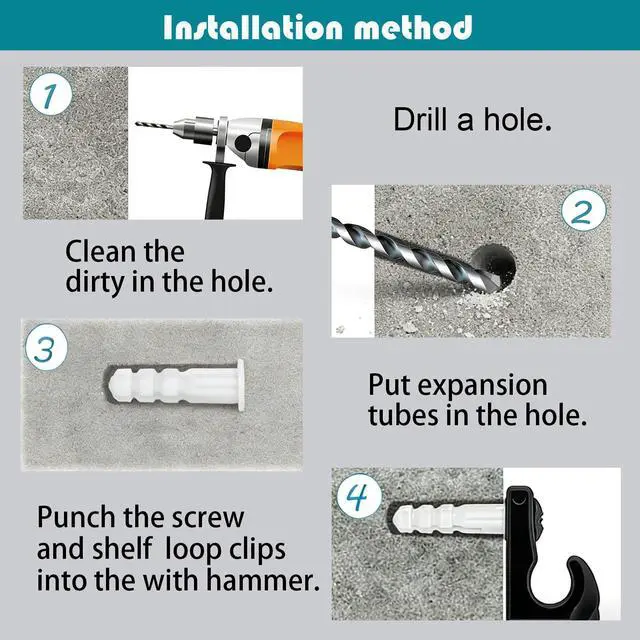 Installation method

1

Drill a hole.

2

Clean the dirty in the hole.

3

Put expansion tubes in the hole.

4

Punch the screw and shelf loop clips into the with hammer.