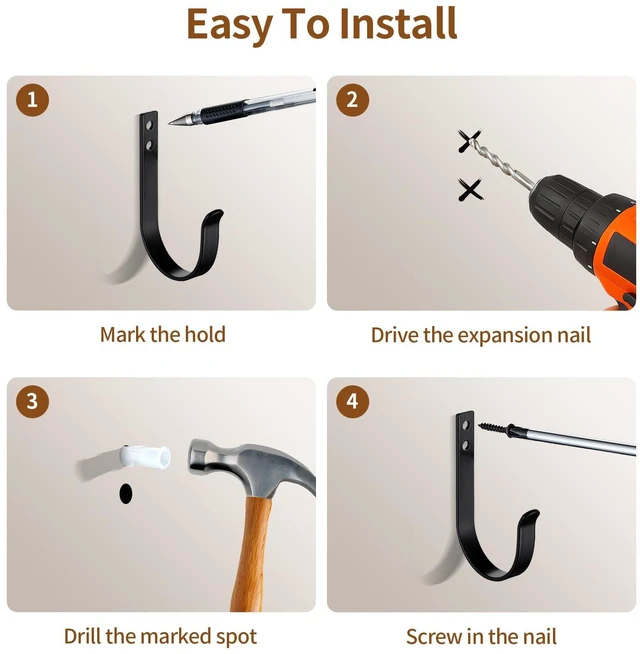 Easy To Install

1

Mark the hold

2

Drive the expansion nail

3

Drill the marked spot

4

Screw in the nail