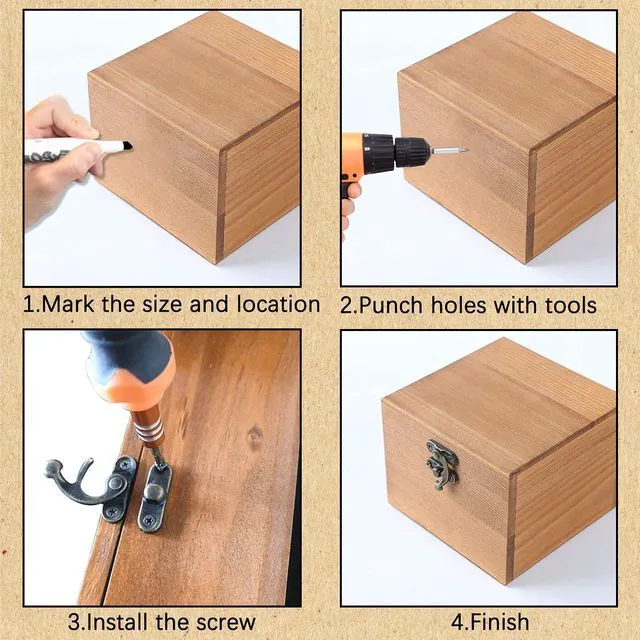 1.Mark the size and location

2.Punch holes with tools

3.Install the screw

4.Finish