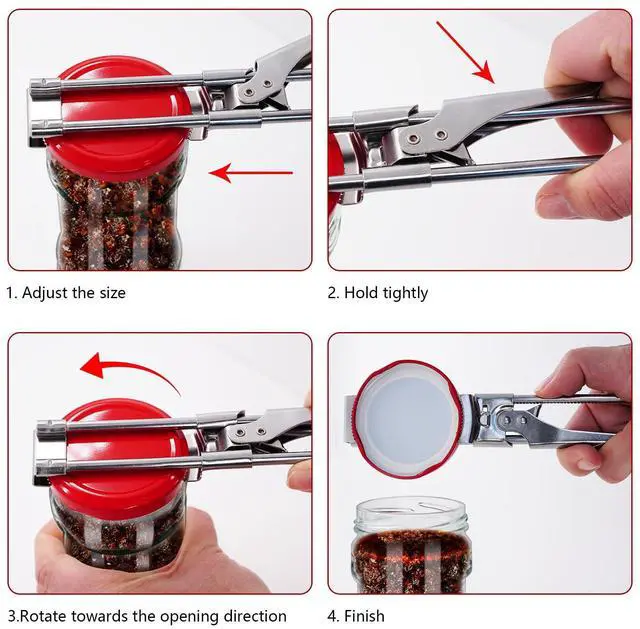 1. Adjust the size

2. Hold tightly

3.Rotate towards the opening direction

4. Finish