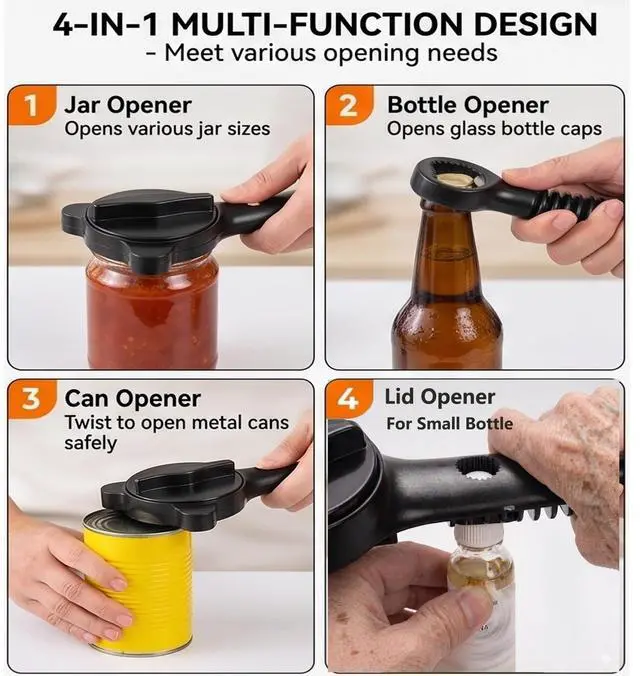 4-IN-1 MULTI-FUNCTION DESIGN
- Meet various opening needs

1 Jar Opener
Opens various jar sizes

2 Bottle Opener
Opens glass bottle caps

3 Can Opener
Twist to open metal cans safely

4 Lid Opener
For Small Bottle