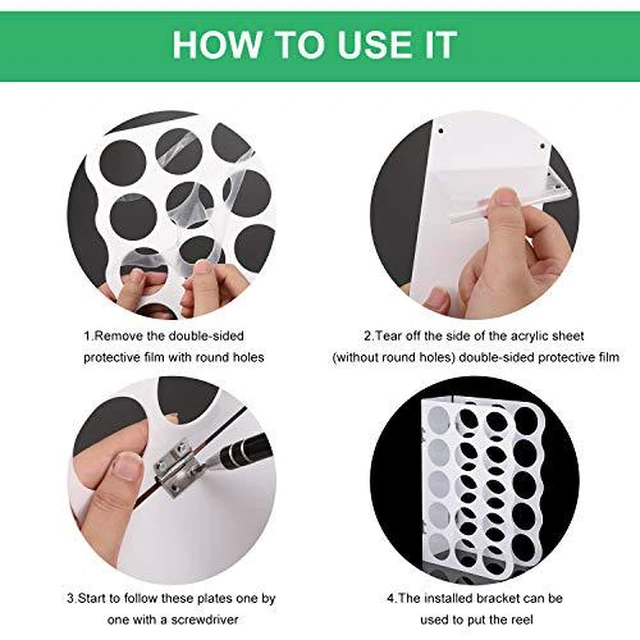 HOW TO USE IT

1.Remove the double-sided protective film with round holes

2.Tear off the side of the acrylic sheet (without round holes) double-sided protective film

3.Start to follow these plates one by one with a screwdriver

4.The installed bracket can be used to put the reel