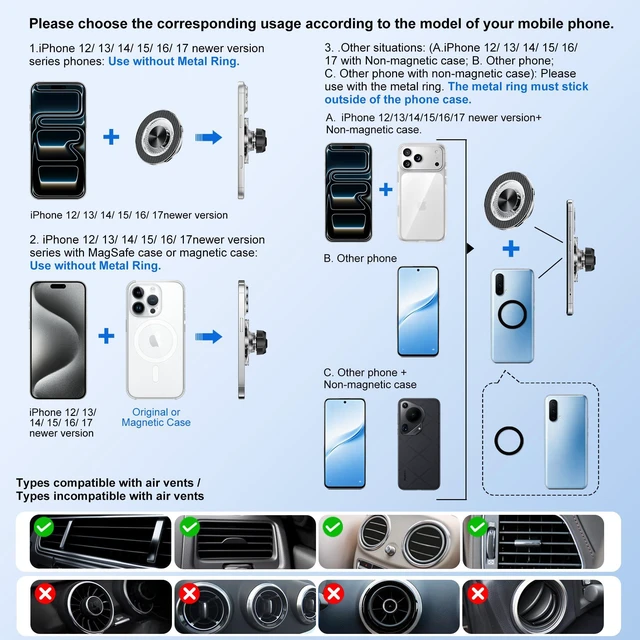 Please choose the corresponding usage according to the model of your mobile phone.

1.iPhone 12/ 13/ 14/ 15/ 16/ 17 newer version series phones: Use without Metal Ring.

iPhone 12/ 13/ 14/ 15/ 16/ 17newer version

2. iPhone 12/ 13/ 14/ 15/ 16/ 17newer version series with MagSafe case or magnetic case: Use without Metal Ring.

iPhone 12/ 13/ 14/ 15/ 16/ 17 newer version

Original or Magnetic Case

3. .Other situations: (A.iPhone 12/ 13/ 14/ 15/ 16/ 17 with Non-magnetic case; B. Other phone; C. Other phone with non-magnetic case): Please use with the metal ring. The metal ring must stick outside of the phone case.

A. iPhone 12/13/14/15/16/17 newer version+ Non-magnetic case.

B. Other phone

C. Other phone + Non-magnetic case

Types compatible with air vents / Types incompatible with air vents