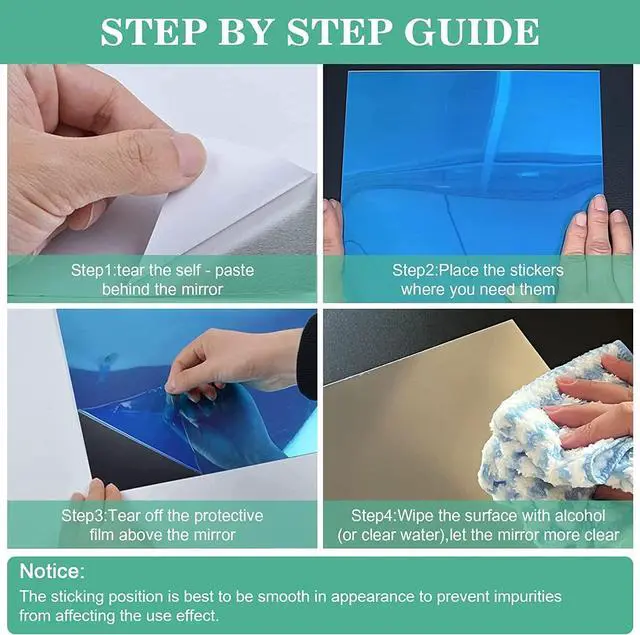 STEP BY STEP GUIDE

Step1:tear the self - paste behind the mirror

Step2:Place the stickers where you need them

Step3:Tear off the protective film above the mirror

Step4:Wipe the surface with alcohol (or clear water),let the mirror more clear

Notice:

The sticking position is best to be smooth in appearance to prevent impurities from affecting the use effect.