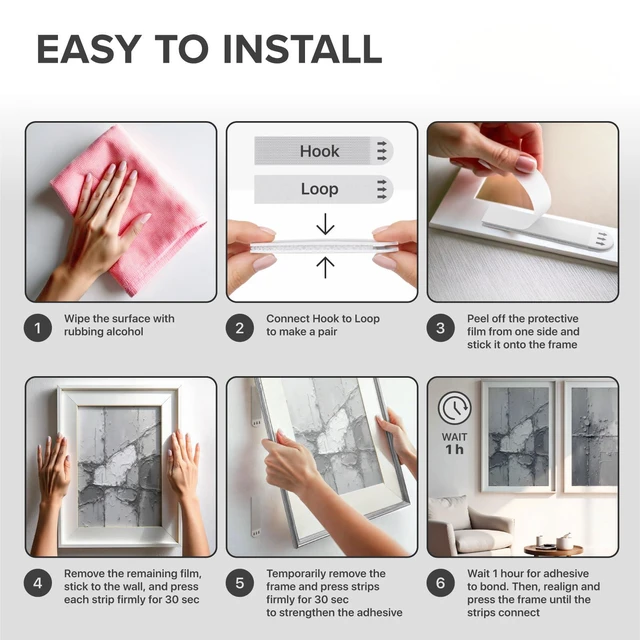 EASY TO INSTALL

Hook

Loop

1 Wipe the surface with rubbing alcohol

2 Connect Hook to Loop to make a pair

3 Peel off the protective film from one side and stick it onto the frame

WAIT 1 h

4 Remove the remaining film, stick to the wall, and press each strip firmly for 30 sec

5 Temporarily remove the frame and press strips firmly for 30 sec to strengthen the adhesive

6 Wait 1 hour for adhesive to bond. Then, realign and press the frame until the strips connect