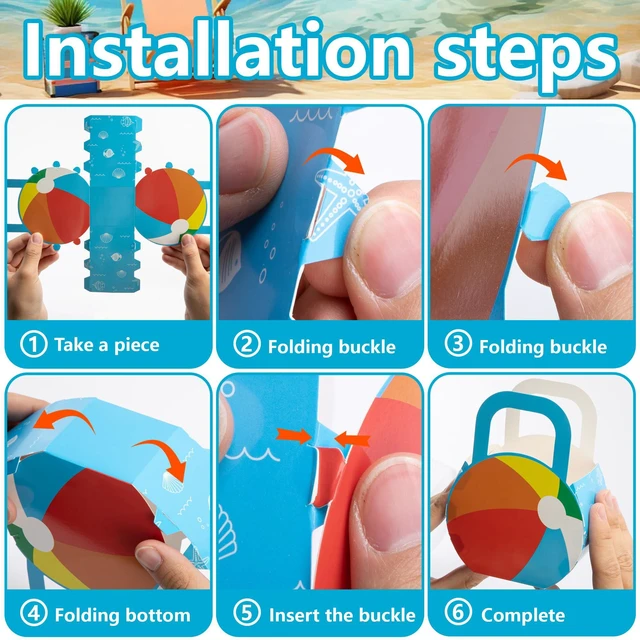 Installation steps

① Take a piece

② Folding buckle

③ Folding buckle

④ Folding bottom

⑤ Insert the buckle

⑥ Complete