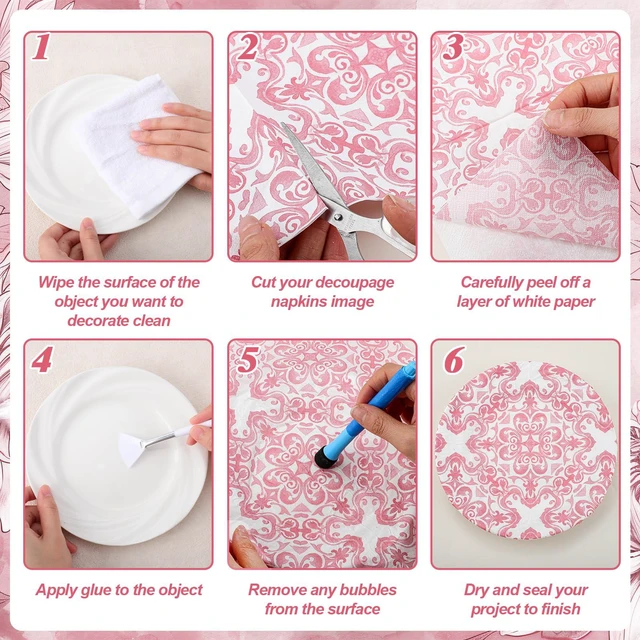 1

Wipe the surface of the object you want to decorate clean

2

Cut your decoupage napkins image

3

Carefully peel off a layer of white paper

4

Apply glue to the object

5

Remove any bubbles from the surface

6

Dry and seal your project to finish