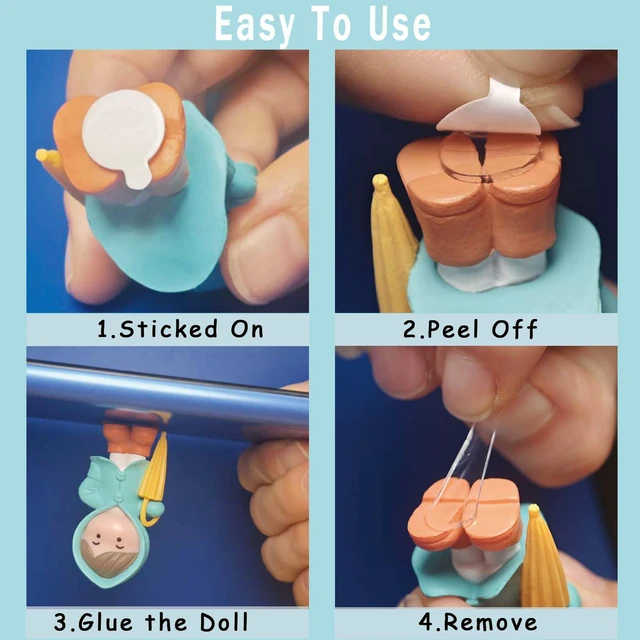 Easy To Use

1.Sticked On

2.Peel Off

3.Glue the Doll

4.Remove