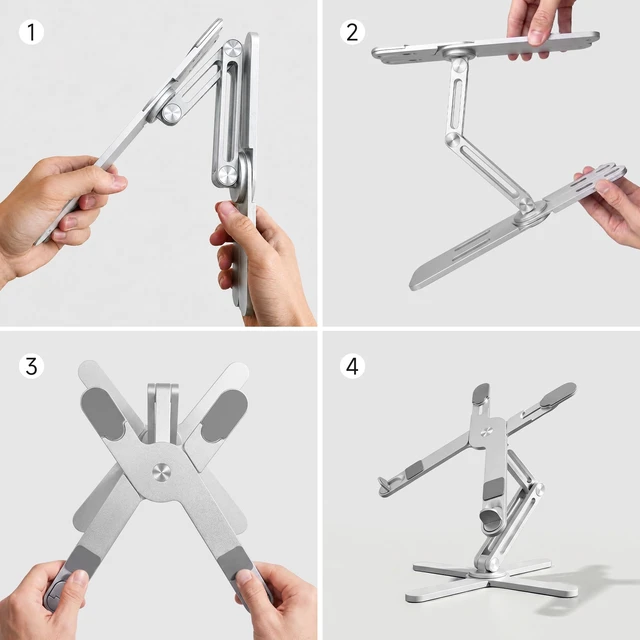 1

2

3

4