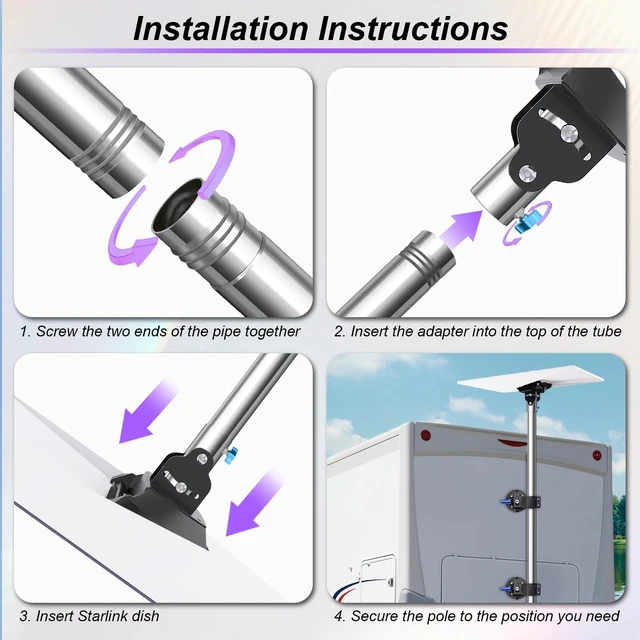 Installation Instructions

1. Screw the two ends of the pipe together

2. Insert the adapter into the top of the tube

3. Insert Starlink dish

4. Secure the pole to the position you need