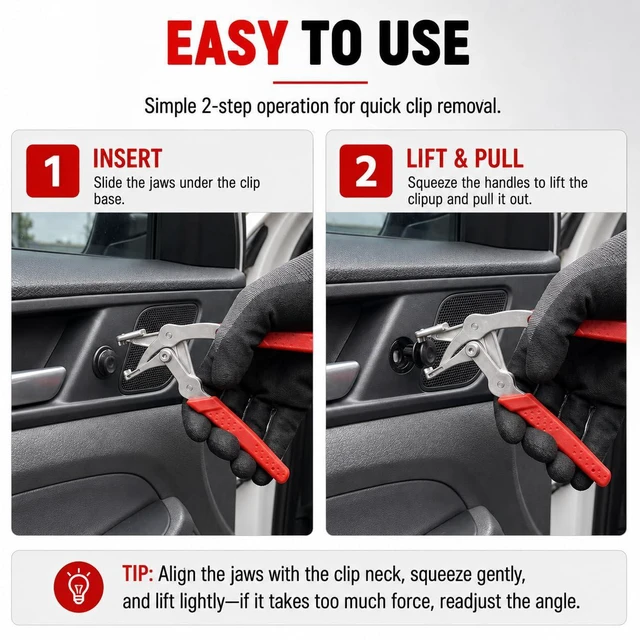 EASY TO USE

Simple 2-step operation for quick clip removal.

1 INSERT
Slide the jaws under the clip base.

2 LIFT & PULL
Squeeze the handles to lift the clipup and pull it out.

TIP: Align the jaws with the clip neck, squeeze gently, and lift lightly—if it takes too much force, readjust the angle.