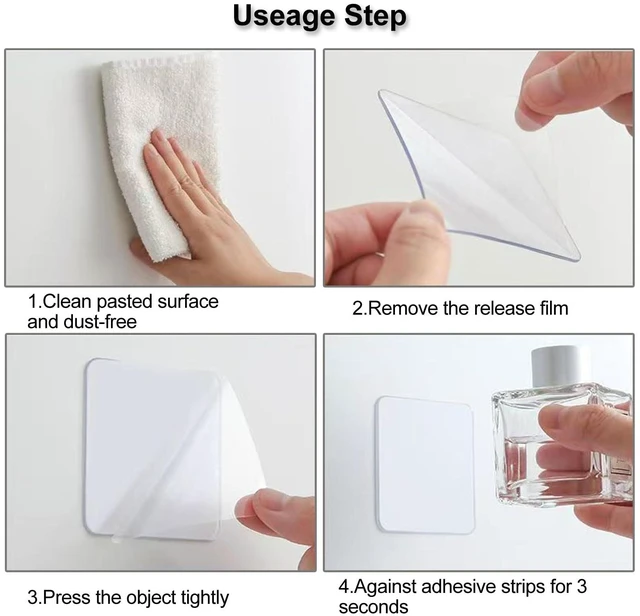 Useage Step

1.Clean pasted surface and dust-free

2.Remove the release film

3.Press the object tightly

4.Against adhesive strips for 3 seconds