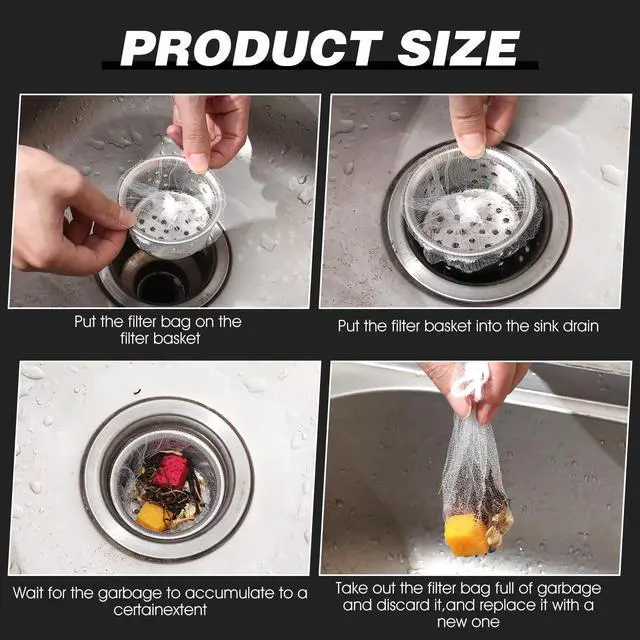 PRODUCT SIZE

Put the filter bag on the filter basket

Put the filter basket into the sink drain

Wait for the garbage to accumulate to a certainextent

Take out the filter bag full of garbage and discard it,and replace it with a new one