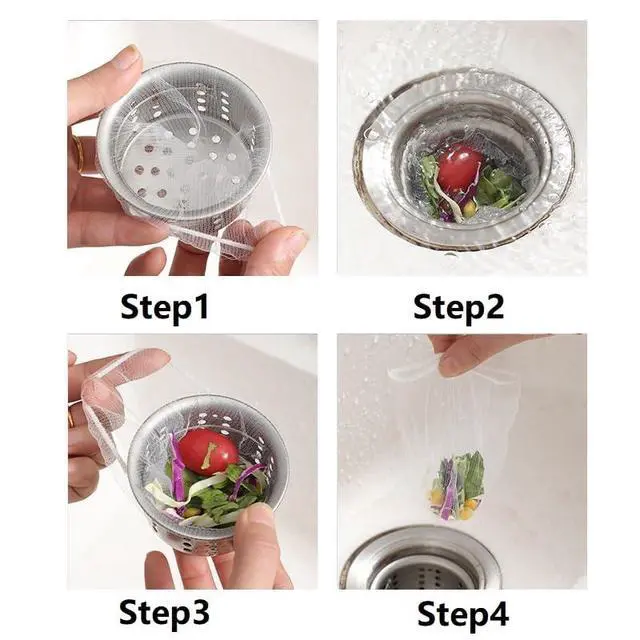 Step1

Step2

Step3

Step4