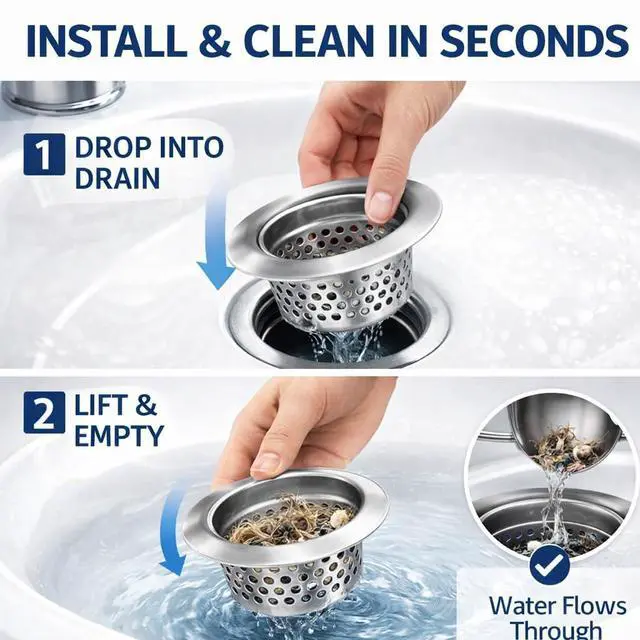 INSTALL & CLEAN IN SECONDS

1 DROP INTO DRAIN

2 LIFT & EMPTY

Water Flows Through