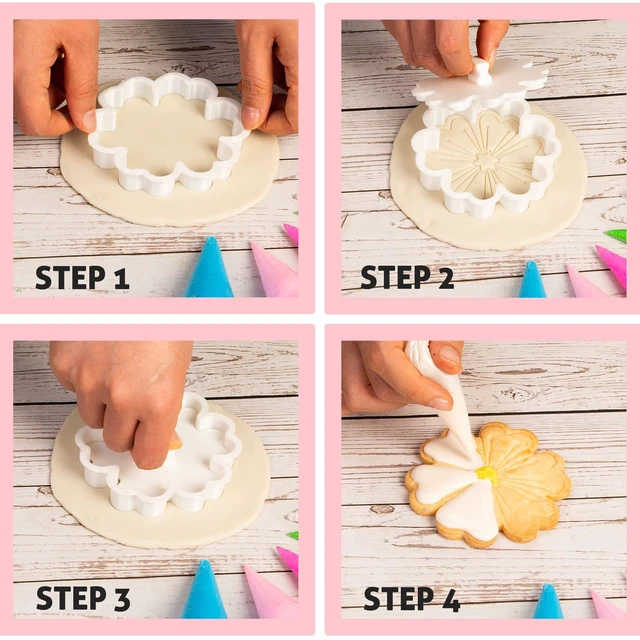 STEP 1

STEP 2

STEP 3

STEP 4