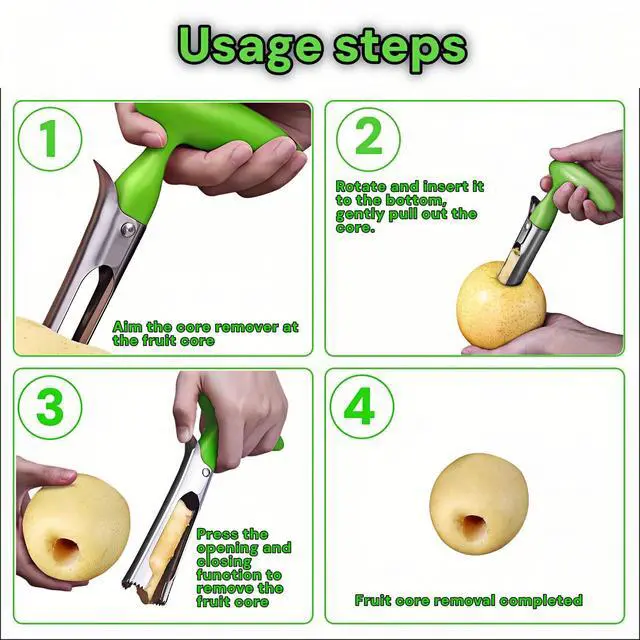 Usage steps

1

Aim the core remover at the fruit core

2

Rotate and insert it to the bottom, gently pull out the core.

3

Press the opening and closing function to remove the fruit core

4

Fruit core removal completed