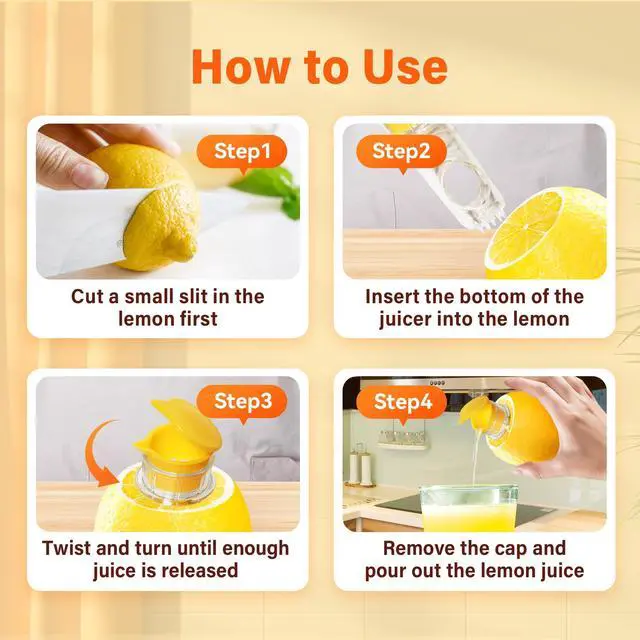 How to Use

Step1

Cut a small slit in the lemon first

Step2

Insert the bottom of the juicer into the lemon

Step3

Twist and turn until enough juice is released

Step4

Remove the cap and pour out the lemon juice