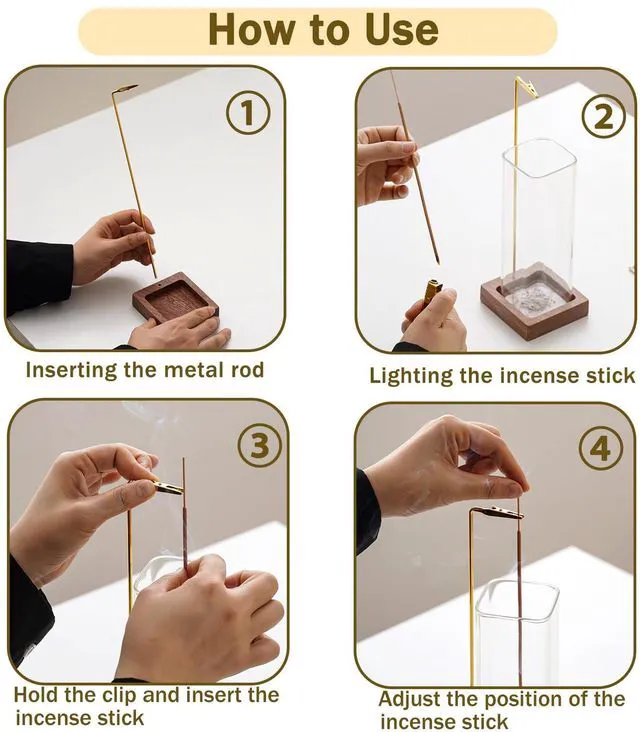 How to Use

1

Inserting the metal rod

2

Lighting the incense stick

3

Hold the clip and insert the incense stick

4

Adjust the position of the incense stick