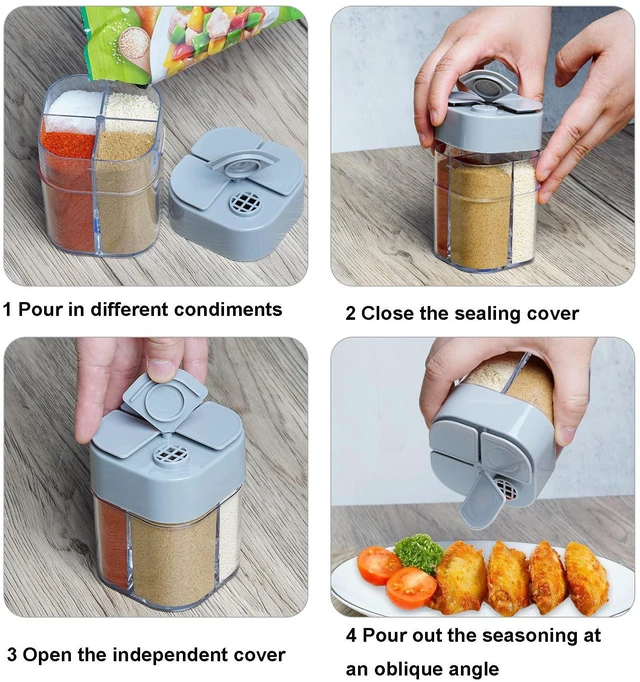 1 Pour in different condiments

2 Close the sealing cover

3 Open the independent cover

4 Pour out the seasoning at an oblique angle