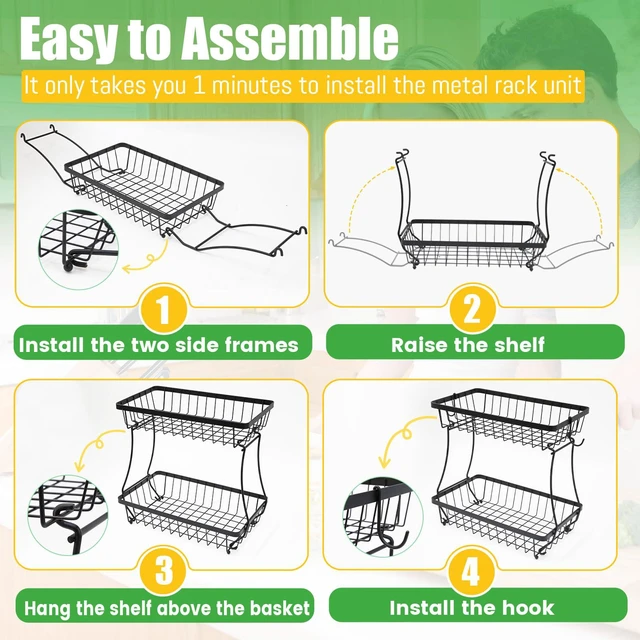 Easy to Assemble

It only takes you 1 minutes to install the metal rack unit

1

Install the two side frames

2

Raise the shelf

3

Hang the shelf above the basket

4

Install the hook