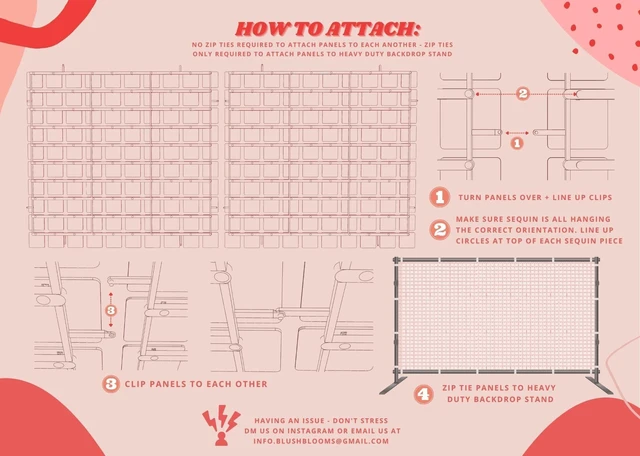 HOW TO ATTACH:

NO ZIP TIES REQUIRED TO ATTACH PANELS TO EACH ANOTHER - ZIP TIES ONLY REQUIRED TO ATTACH PANELS TO HEAVY DUTY BACKDROP STAND

2

1

1 TURN PANELS OVER + LINE UP CLIPS

2 MAKE SURE SEQUIN IS ALL HANGING THE CORRECT ORIENTATION. LINE UP CIRCLES AT TOP OF EACH SEQUIN PIECE

3

3 CLIP PANELS TO EACH OTHER

4 ZIP TIE PANELS TO HEAVY DUTY BACKDROP STAND

HAVING AN ISSUE - DON'T STRESS DM US ON INSTAGRAM OR EMAIL US AT INFO.BLUSHBLOOMS@GMAIL.COM