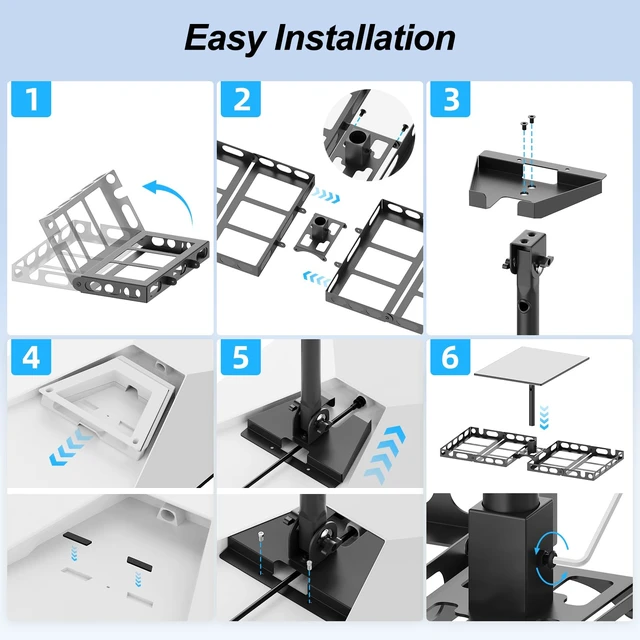 Easy Installation

1

2

3

4

5

6