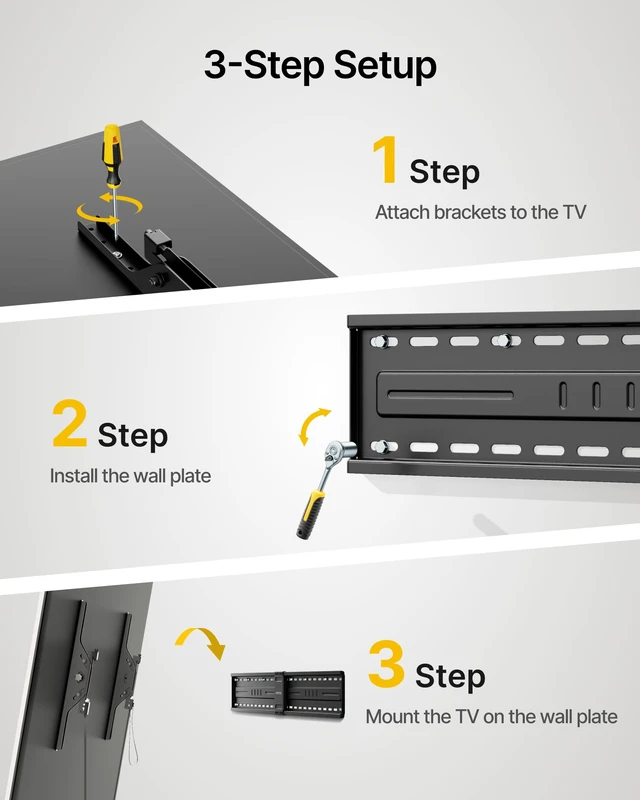 3-Step Setup

1 Step
Attach brackets to the TV

2 Step
Install the wall plate

3 Step
Mount the TV on the wall plate