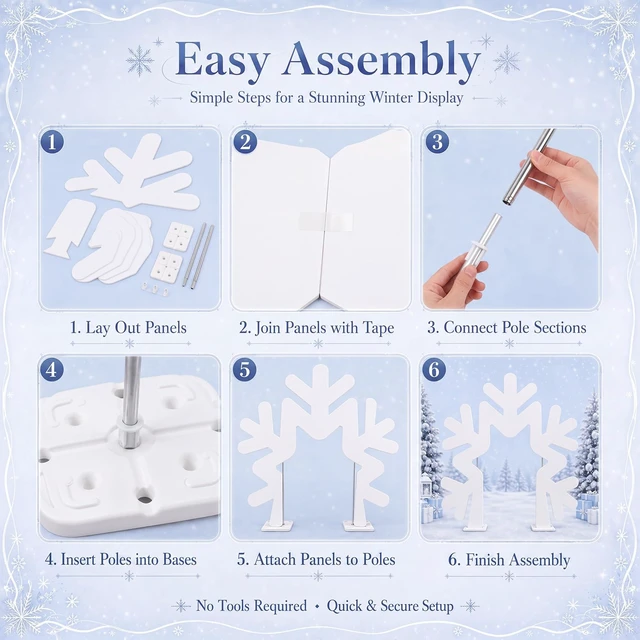 Easy Assembly

Simple Steps for a Stunning Winter Display

1

1. Lay Out Panels

2

2. Join Panels with Tape

3

3. Connect Pole Sections

4

4. Insert Poles into Bases

5

5. Attach Panels to Poles

6

6. Finish Assembly

No Tools Required • Quick & Secure Setup