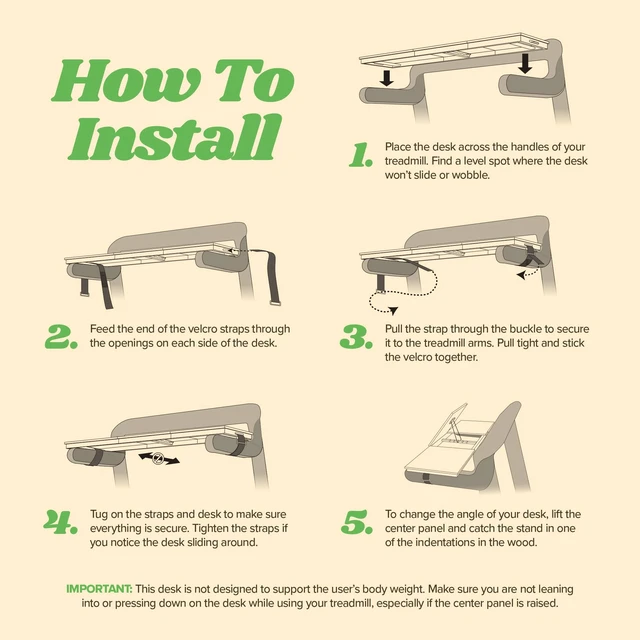 How To Install

1. Place the desk across the handles of your treadmill. Find a level spot where the desk won't slide or wobble.

2. Feed the end of the velcro straps through the openings on each side of the desk.

3. Pull the strap through the buckle to secure it to the treadmill arms. Pull tight and stick the velcro together.

4. Tug on the straps and desk to make sure everything is secure. Tighten the straps if you notice the desk sliding around.

5. To change the angle of your desk, lift the center panel and catch the stand in one of the indentations in the wood.

IMPORTANT: This desk is not designed to support the user's body weight. Make sure you are not leaning into or pressing down on the desk while using your treadmill, especially if the center panel is raised.