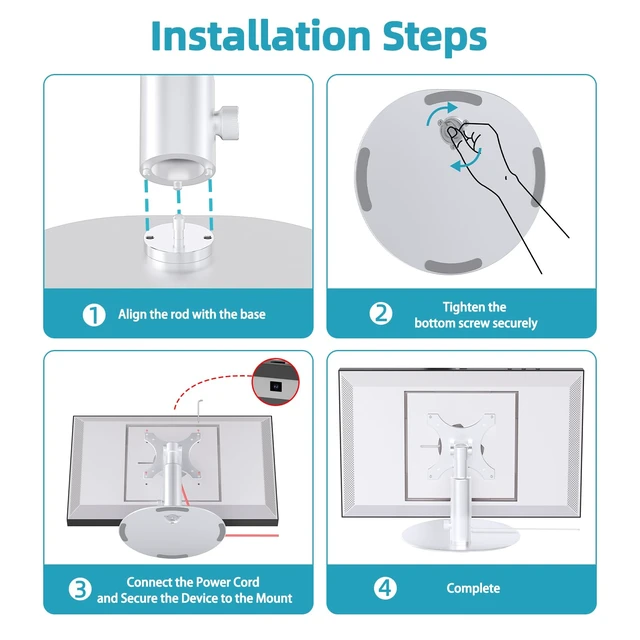 Installation Steps

1 Align the rod with the base

2 Tighten the bottom screw securely

3 Connect the Power Cord and Secure the Device to the Mount

4 Complete