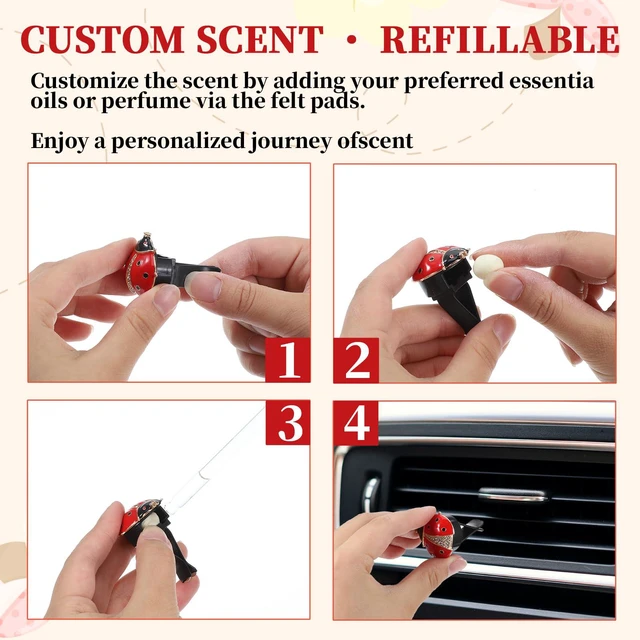 CUSTOM SCENT · REFILLABLE

Customize the scent by adding your preferred essentia oils or perfume via the felt pads.

Enjoy a personalized journey ofscent

1

2

3

4