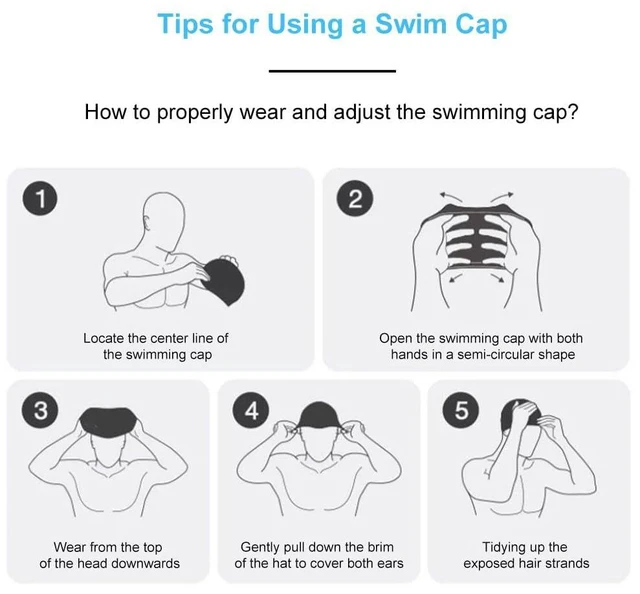 Tips for Using a Swim Cap

How to properly wear and adjust the swimming cap?

1
Locate the center line of the swimming cap

2
Open the swimming cap with both hands in a semi-circular shape

3
Wear from the top of the head downwards

4
Gently pull down the brim of the hat to cover both ears

5
Tidying up the exposed hair strands