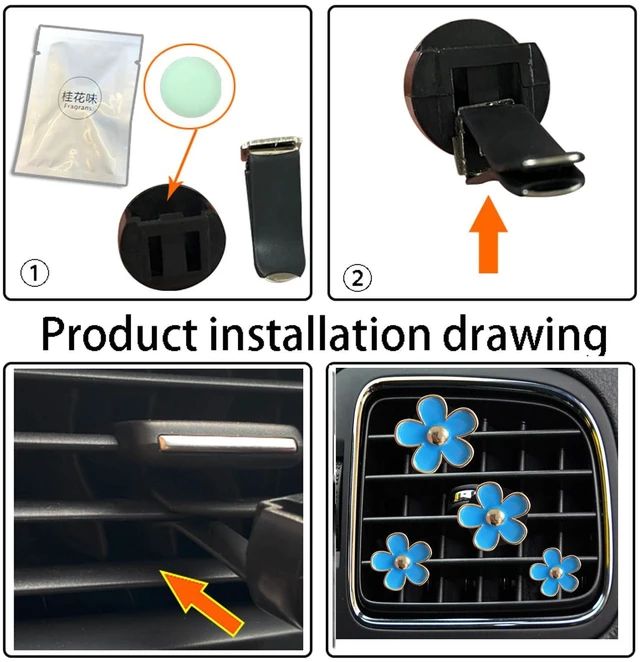 桂花味
Fragrans

①

②

Product installation drawing