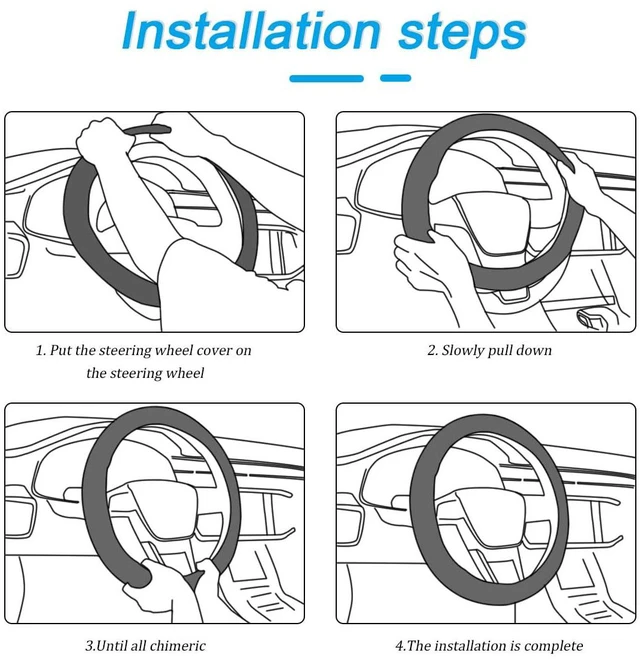 Installation steps

1. Put the steering wheel cover on the steering wheel

2. Slowly pull down

3.Until all chimeric

4.The installation is complete