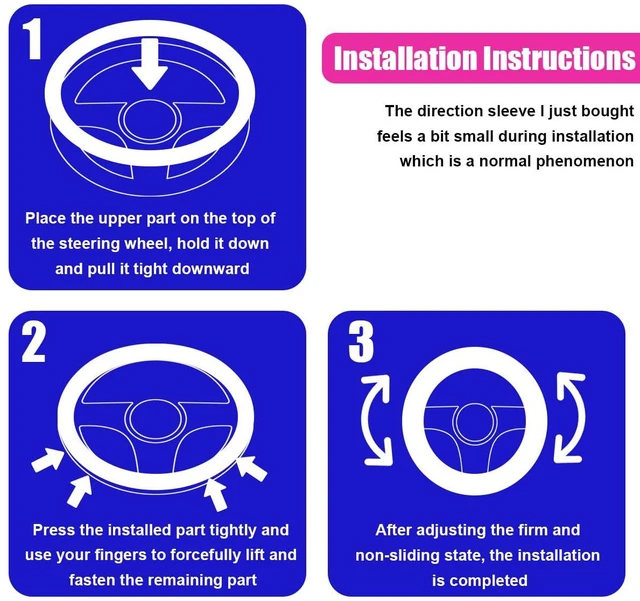 1

Place the upper part on the top of the steering wheel, hold it down and pull it tight downward

Installation Instructions

The direction sleeve I just bought feels a bit small during installation which is a normal phenomenon

2

Press the installed part tightly and use your fingers to forcefully lift and fasten the remaining part

3

After adjusting the firm and non-sliding state, the installation is completed