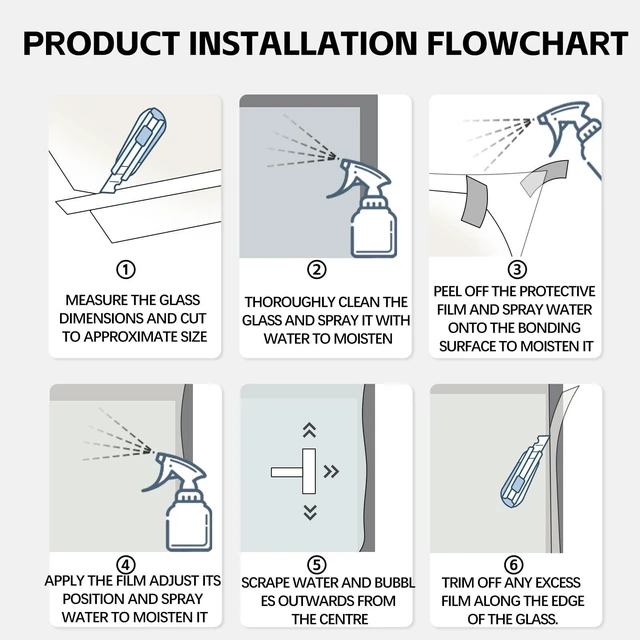 PRODUCT INSTALLATION FLOWCHART

①

MEASURE THE GLASS DIMENSIONS AND CUT TO APPROXIMATE SIZE

②

THOROUGHLY CLEAN THE GLASS AND SPRAY IT WITH WATER TO MOISTEN

③

PEEL OFF THE PROTECTIVE FILM AND SPRAY WATER ONTO THE BONDING SURFACE TO MOISTEN IT

④

APPLY THE FILM ADJUST ITS POSITION AND SPRAY WATER TO MOISTEN IT

⑤

SCRAPE WATER AND BUBBL ES OUTWARDS FROM THE CENTRE

⑥

TRIM OFF ANY EXCESS FILM ALONG THE EDGE OF THE GLASS.