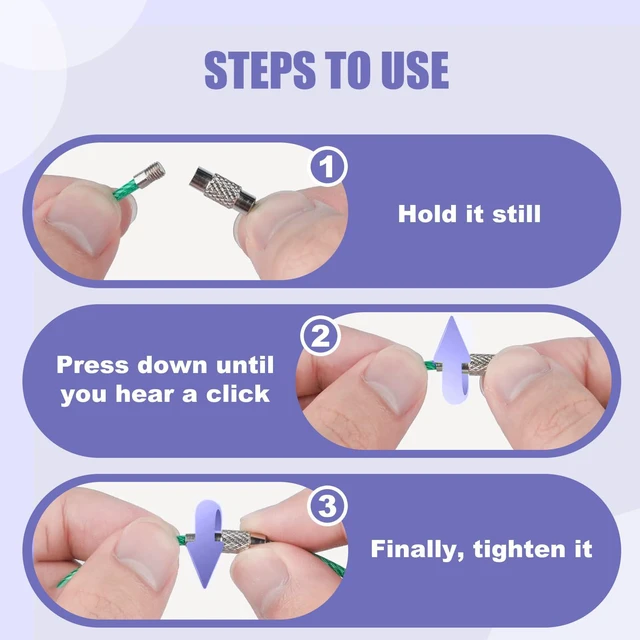 STEPS TO USE

1

Hold it still

2

Press down until you hear a click

3

Finally, tighten it