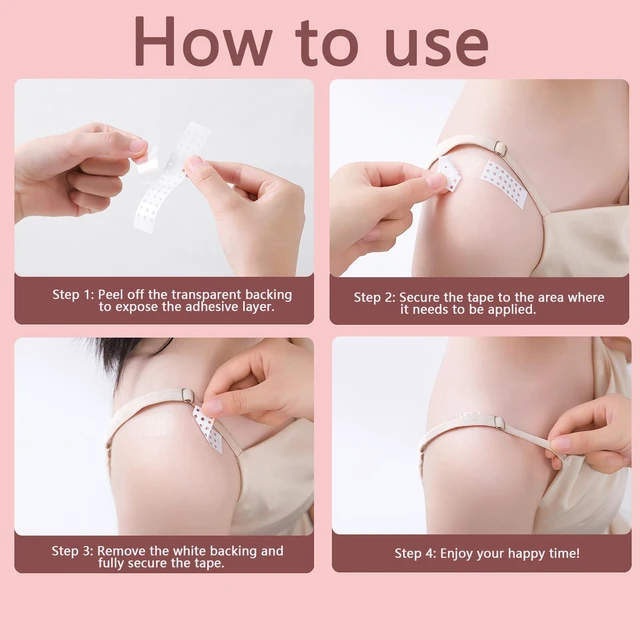 How to use

Step 1: Peel off the transparent backing to expose the adhesive layer.

Step 2: Secure the tape to the area where it needs to be applied.

Step 3: Remove the white backing and fully secure the tape.

Step 4: Enjoy your happy time!