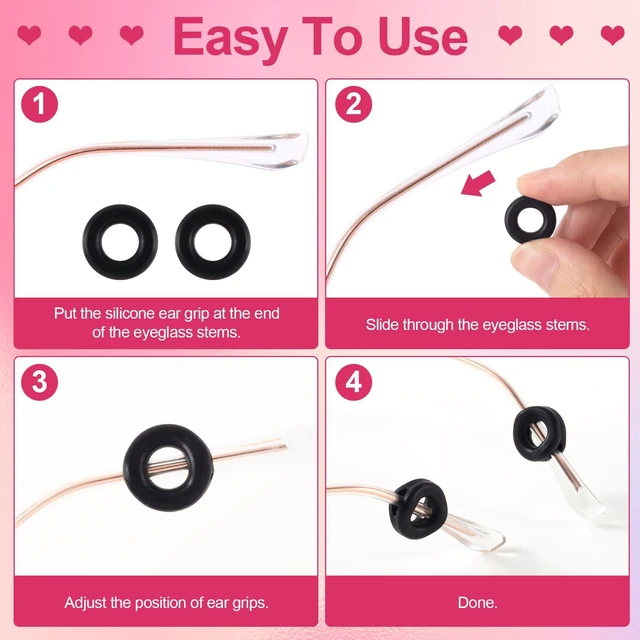 Easy To Use

1

Put the silicone ear grip at the end of the eyeglass stems.

2

Slide through the eyeglass stems.

3

Adjust the position of ear grips.

4

Done.