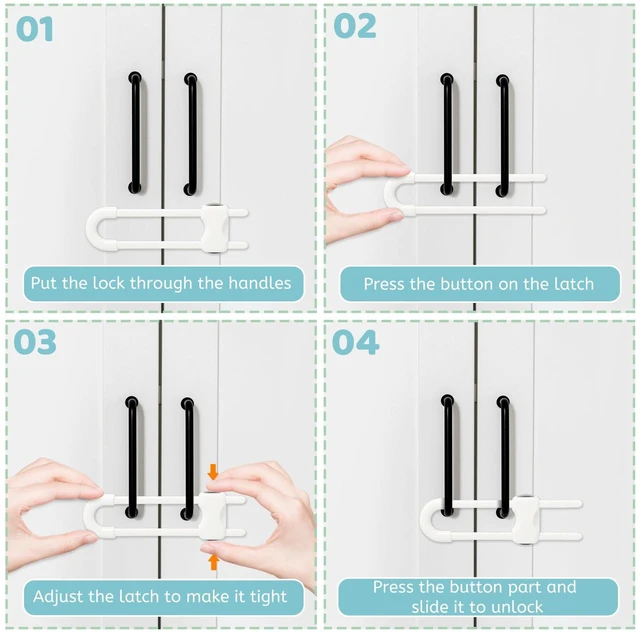 01

Put the lock through the handles

02

Press the button on the latch

03

Adjust the latch to make it tight

04

Press the button part and slide it to unlock