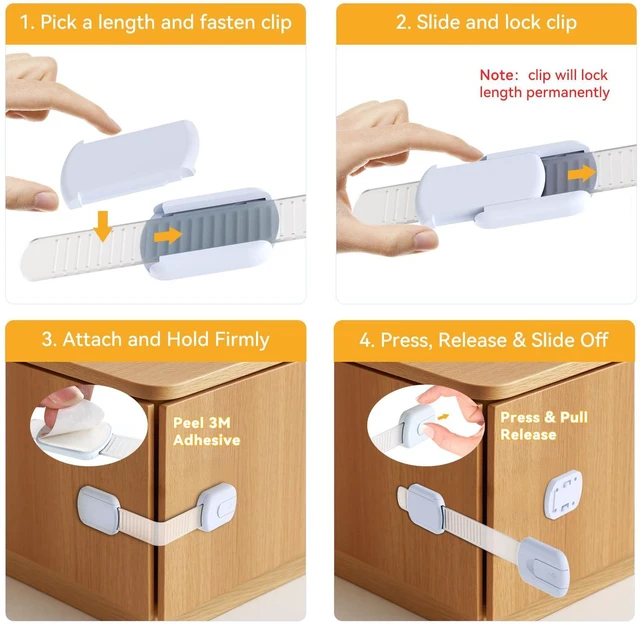 1. Pick a length and fasten clip

2. Slide and lock clip

Note: clip will lock length permanently

3. Attach and Hold Firmly

Peel 3M Adhesive

4. Press, Release & Slide Off

Press & Pull Release