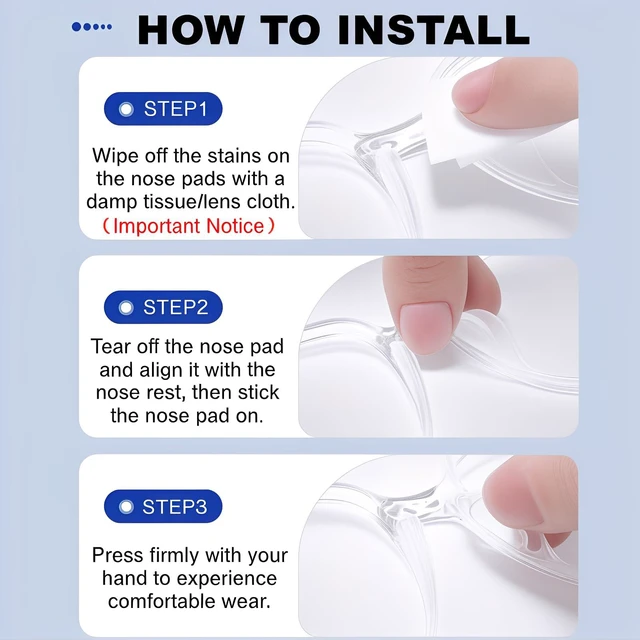 HOW TO INSTALL

STEP1

Wipe off the stains on the nose pads with a damp tissue/lens cloth.
（Important Notice）

STEP2

Tear off the nose pad and align it with the nose rest, then stick the nose pad on.

STEP3

Press firmly with your hand to experience comfortable wear.