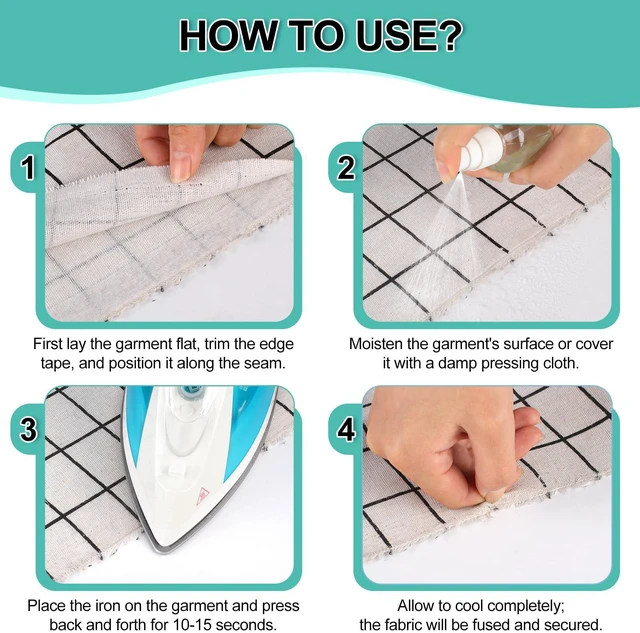 HOW TO USE?

1

First lay the garment flat, trim the edge tape, and position it along the seam.

2

Moisten the garment's surface or cover it with a damp pressing cloth.

3

Place the iron on the garment and press back and forth for 10-15 seconds.

4

Allow to cool completely; the fabric will be fused and secured.