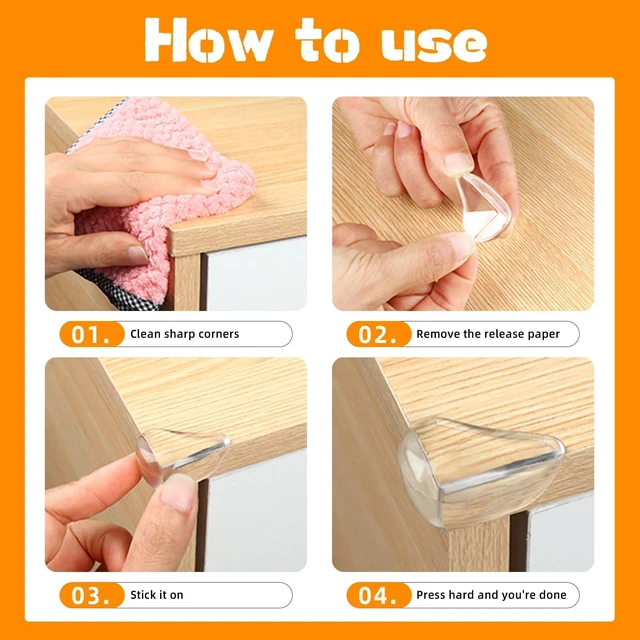 How to use

01. Clean sharp corners

02. Remove the release paper

03. Stick it on

04. Press hard and you're done