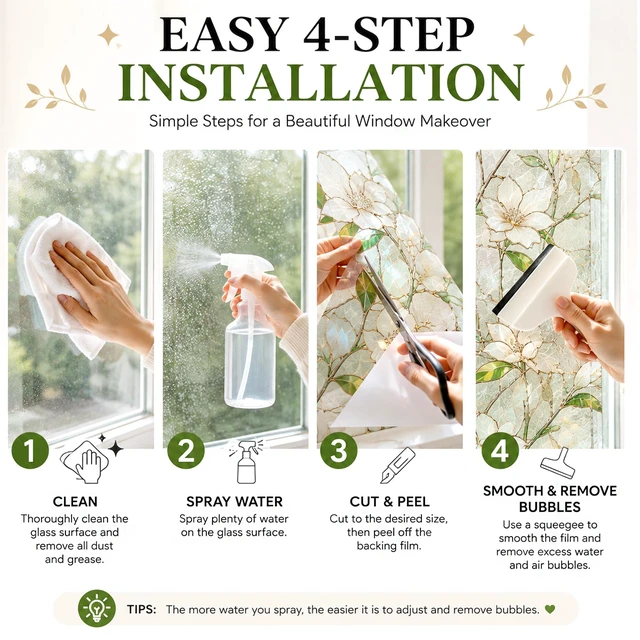 EASY 4-STEP
INSTALLATION
Simple Steps for a Beautiful Window Makeover

1
CLEAN
Thoroughly clean the glass surface and remove all dust and grease.

2
SPRAY WATER
Spray plenty of water on the glass surface.

3
CUT & PEEL
Cut to the desired size, then peel off the backing film.

4
SMOOTH & REMOVE BUBBLES
Use a squeegee to smooth the film and remove excess water and air bubbles.

TIPS: The more water you spray, the easier it is to adjust and remove bubbles.