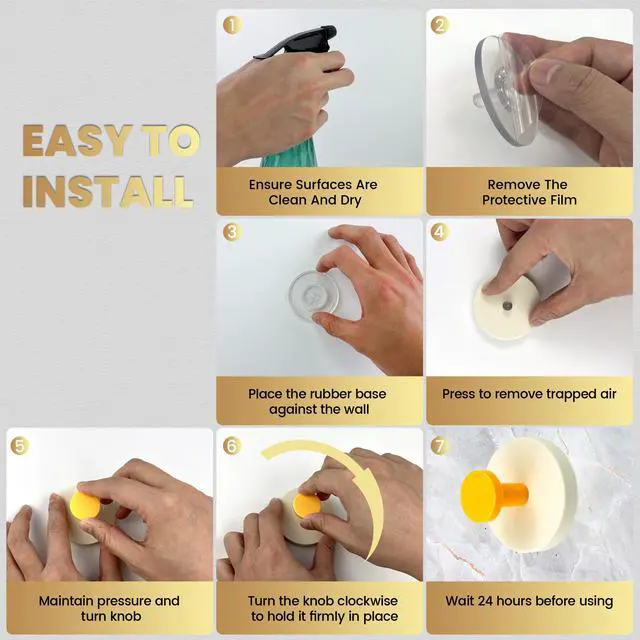 EASY TO INSTALL

1
Ensure Surfaces Are Clean And Dry

2
Remove The Protective Film

3
Place the rubber base against the wall

4
Press to remove trapped air

5
Maintain pressure and turn knob

6
Turn the knob clockwise to hold it firmly in place

7
Wait 24 hours before using