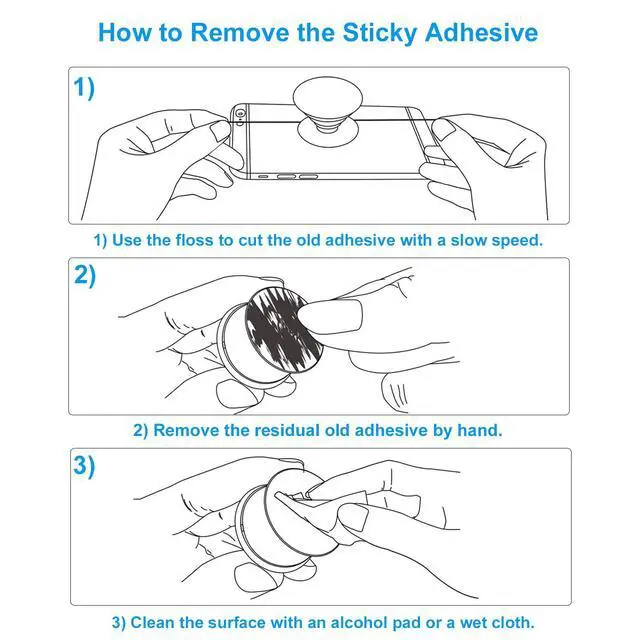 How to Remove the Sticky Adhesive

1)

1) Use the floss to cut the old adhesive with a slow speed.

2)

2) Remove the residual old adhesive by hand.

3)

3) Clean the surface with an alcohol pad or a wet cloth.